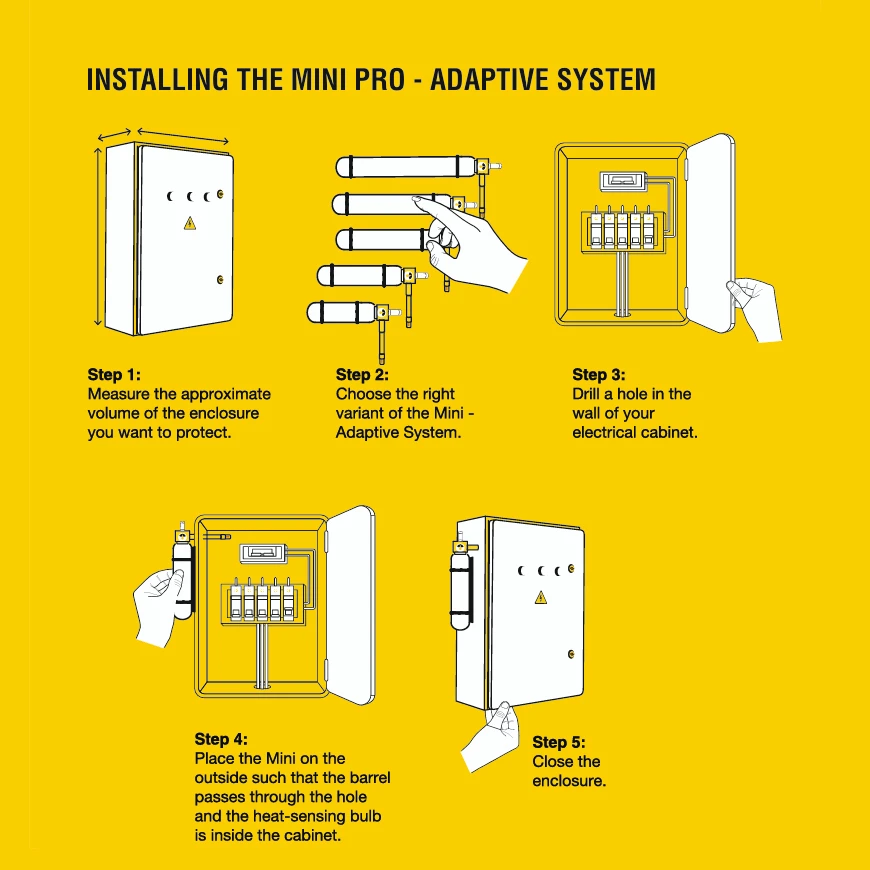 INSTALLING THE MINI PRO - ADAPTIVE SYSTEM

Step 1:
Measure the approximate volume of the enclosure you want to protect.

Step 2:
Choose the right variant of the Mini - Adaptive System.

Step 3:
Drill a hole in the wall of your electrical cabinet.

Step 4:
Place the Mini on the outside such that the barrel passes through the hole and the heat-sensing bulb is inside the cabinet.

Step 5:
Close the enclosure.